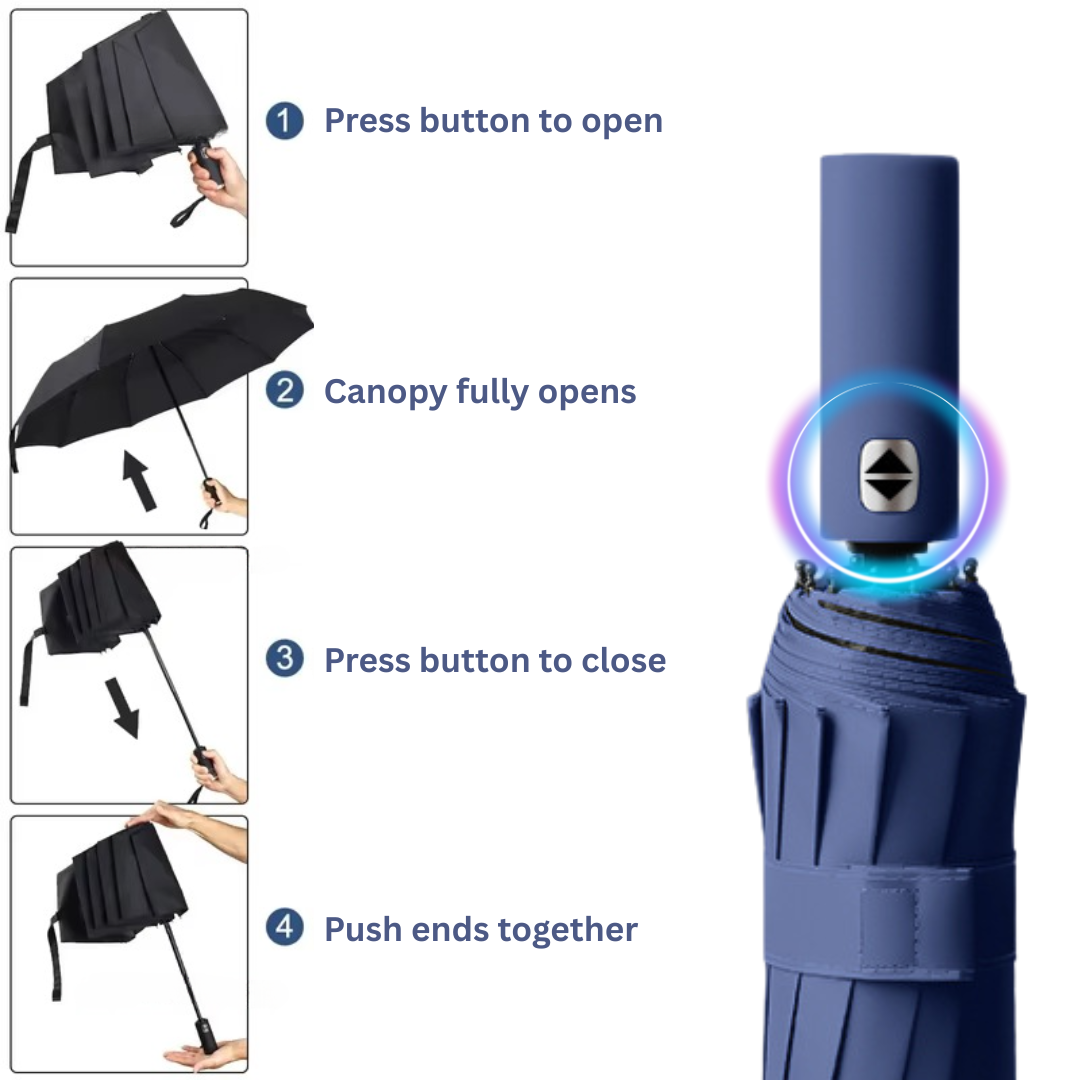 1 Press button to open

2 Canopy fully opens

3 Press button to close

4 Push ends together